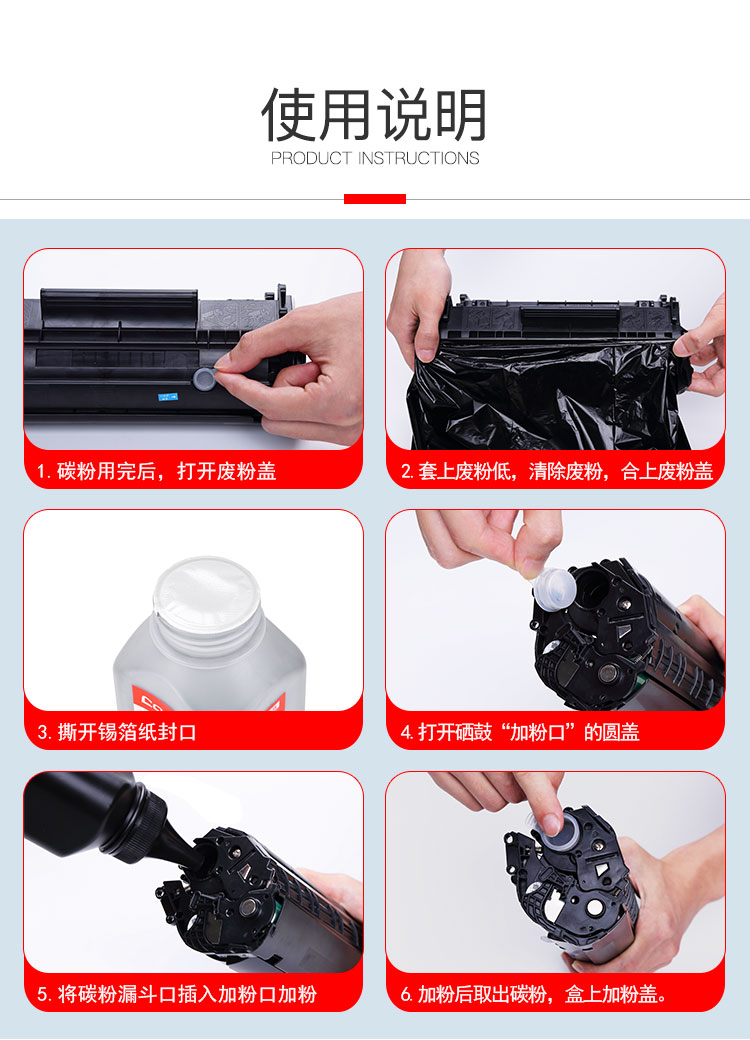 使用说明
PRODUCT INSTRUCTIONS

1. 碳粉用完后，打开废粉盖

2. 套上废粉低，清除废粉，合上废粉盖

3. 撕开锡箔纸封口

4. 打开硒鼓“加粉口”的圆盖

5. 将碳粉漏斗口插入加粉口加粉

6. 加粉后取出碳粉，盒上加粉盖。