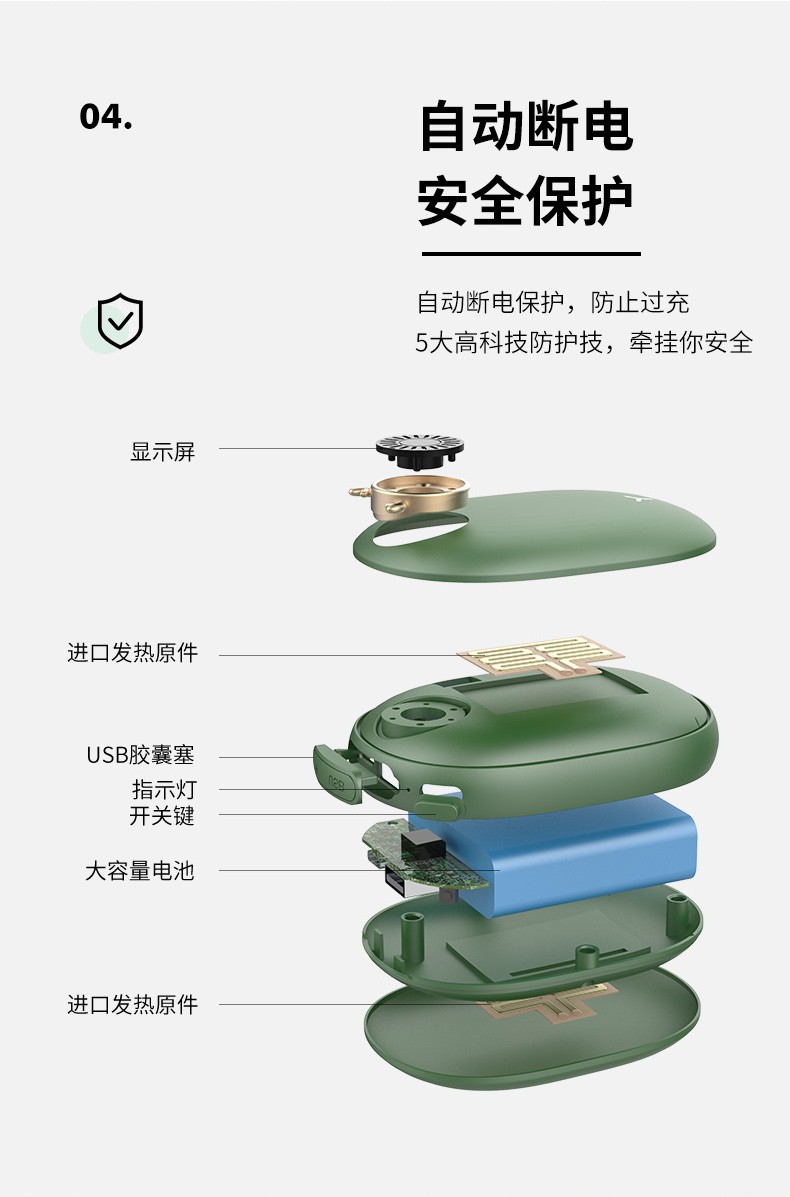 04.

自动断电
安全保护

自动断电保护，防止过充
5大高科技防护技，牵挂你安全

显示屏

进口发热原件

USB胶囊塞

指示灯

开关键

大容量电池

进口发热原件