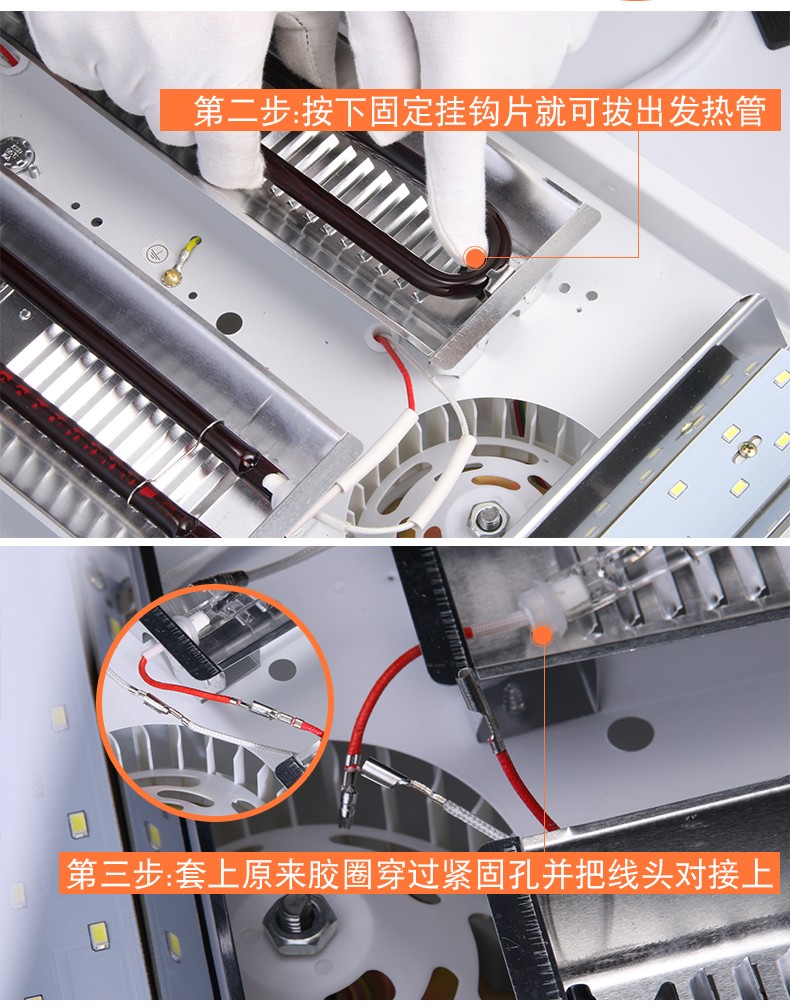 第二步:按下固定挂钩片就可拔出发热管

第三步:套上原来胶圈穿过紧固孔并把线头对接上