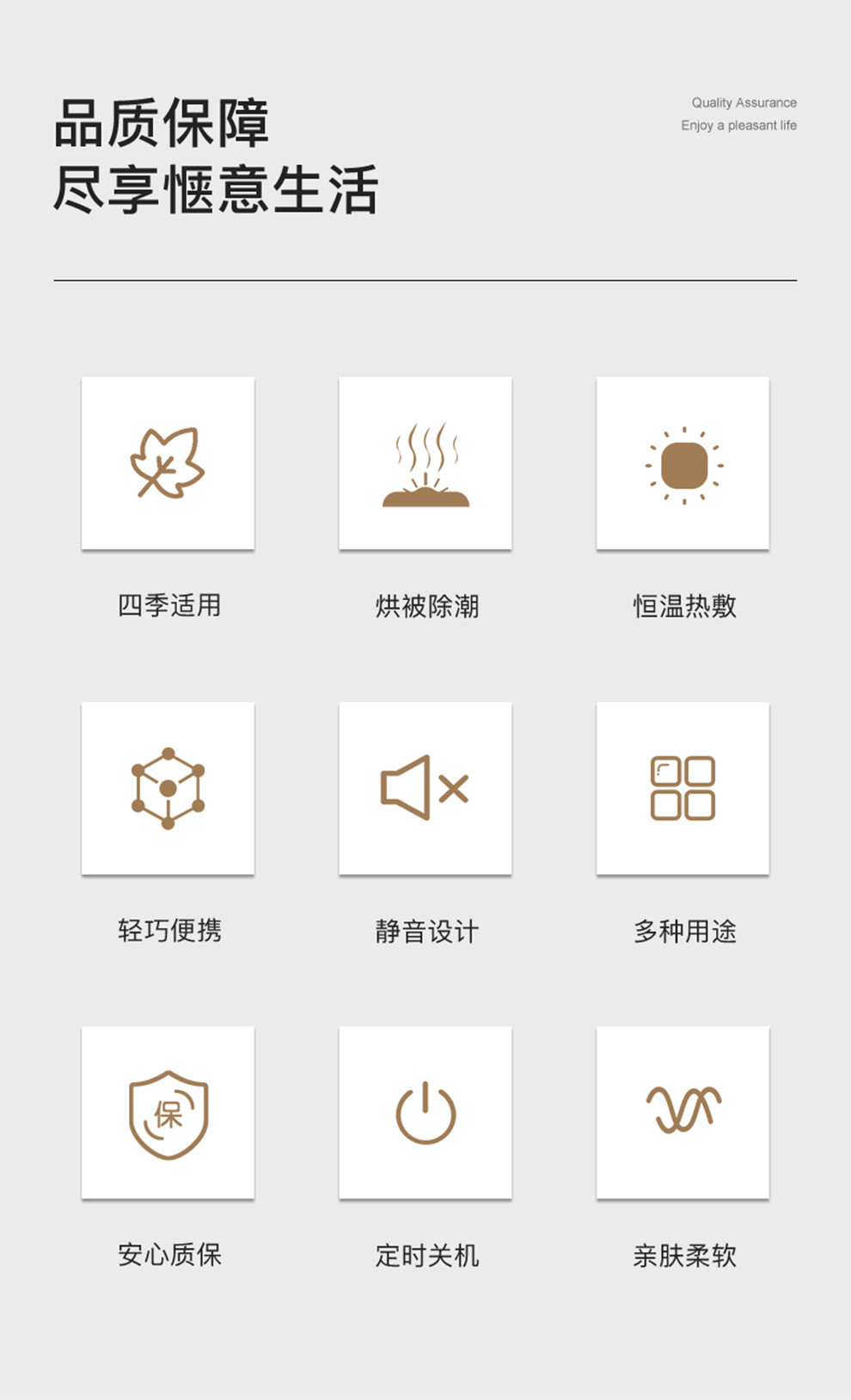 品质保障
尽享惬意生活

Quality Assurance
Enjoy a pleasant life

四季适用

烘被除潮

恒温热敷

轻巧便携

静音设计

多种用途

保

安心质保

定时关机

亲肤柔软