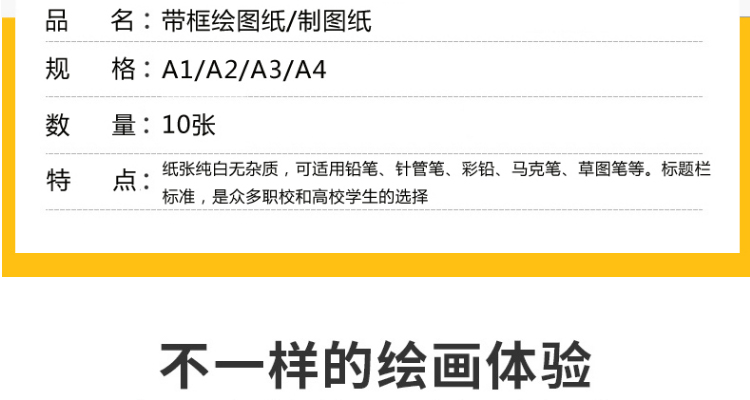 品　　名：带框绘图纸/制图纸

规　　格：A1/A2/A3/A4

数　　量：10张

特　　点：纸张纯白无杂质，可适用铅笔、针管笔、彩铅、马克笔、草图笔等。标题栏标准，是众多职校和高校学生的选择

不一样的绘画体验